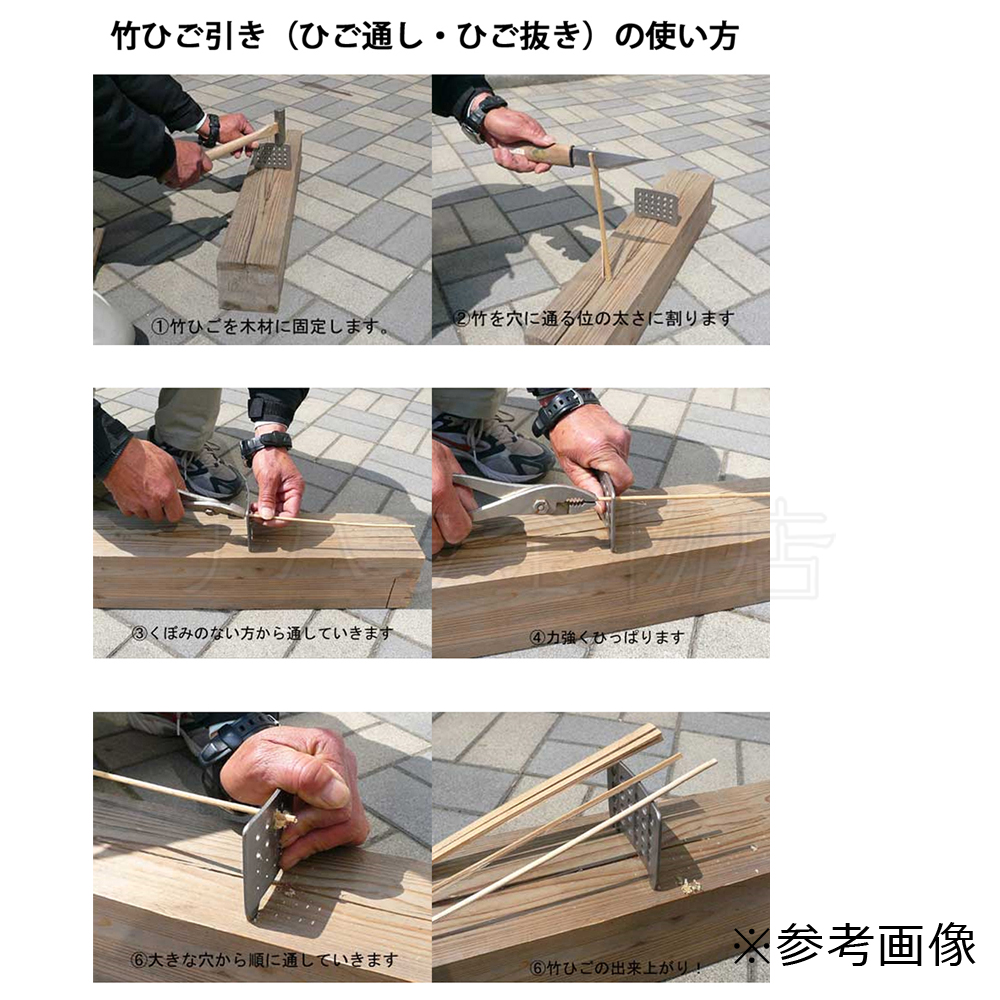 竹ひご引き（ひご通し・ひご抜き）の使い方

①竹ひごを木材に固定します。

②竹を穴に通る位の太さに割ります

③くぼみのない方から通していきます

④力強くひっぱります

⑥大きな穴から順に通していきます

⑥竹ひごの出来上がり！

※参考画像